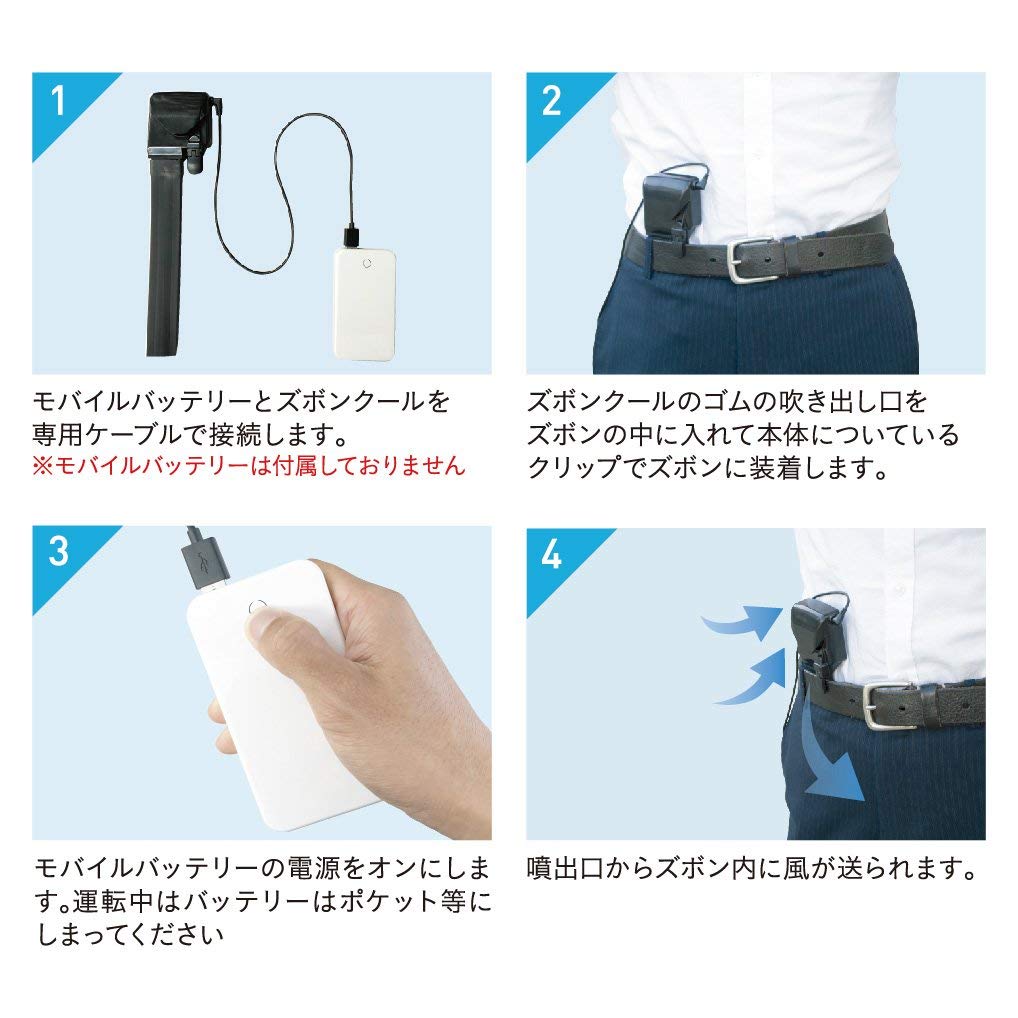 1

モバイルバッテリーとズボンクールを専用ケーブルで接続します。
※モバイルバッテリーは付属しておりません

2

ズボンクールのゴムの吹き出し口をズボンの中に入れて本体についているクリップでズボンに装着します。

3

モバイルバッテリーの電源をオンにします。運転中はバッテリーはポケット等にしまってください

4

噴出口からズボン内に風が送られます。